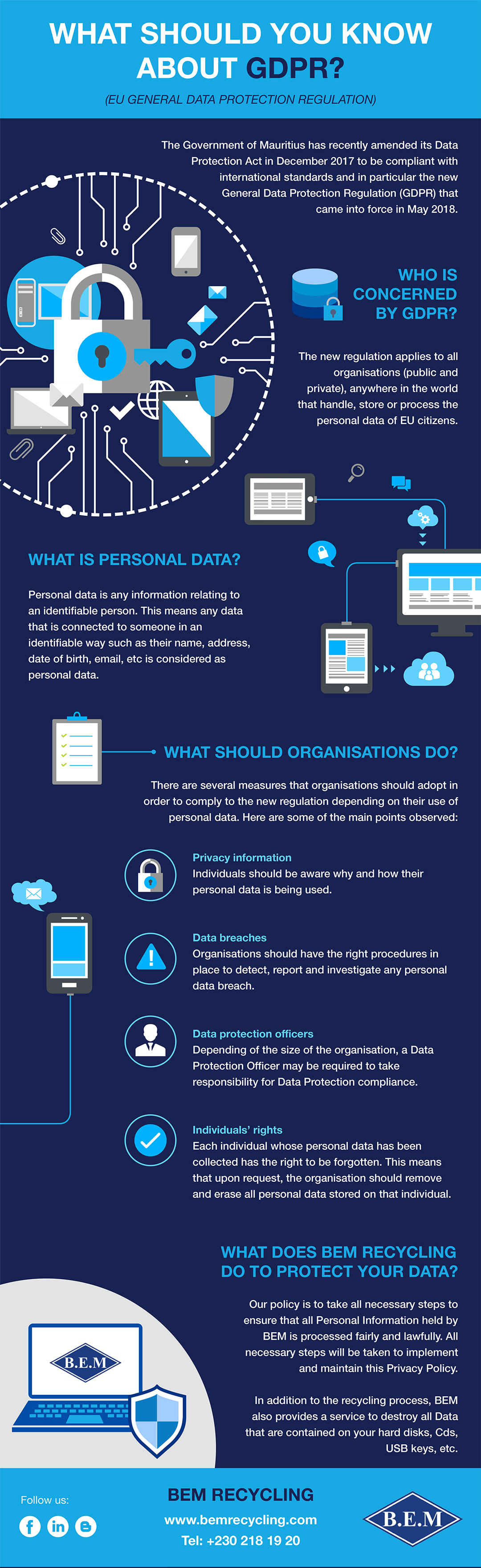 WHAT SHOULD YOU KNOW ABOUT GDPR?

(EU GENERAL DATA PROTECTION REGULATION)

The Government of Mauritius has recently amended its Data Protection Act in December 2017 to be compliant with international standards and in particular the new General Data Protection Regulation (GDPR) that came into force in May 2018.

WHO IS CONCERNED BY GDPR?

The new regulation applies to all organisations (public and private), anywhere in the world that handle, store or process the personal data of EU citizens.

WHAT IS PERSONAL DATA?

Personal data is any information relating to an identifiable person. This means any data that is connected to someone in an identifiable way such as their name, address, date of birth, email, etc is considered as personal data.

WHAT SHOULD ORGANISATIONS DO?

There are several measures that organisations should adopt in order to comply to the new regulation depending on their use of personal data. Here are some of the main points observed:

Privacy information
Individuals should be aware why and how their personal data is being used.

Data breaches
Organisations should have the right procedures in place to detect, report and investigate any personal data breach.

Data protection officers
Depending of the size of the organisation, a Data Protection Officer may be required to take responsibility for Data Protection compliance.

Individuals' rights
Each individual whose personal data has been collected has the right to be forgotten. This means that upon request, the organisation should remove and erase all personal data stored on that individual.

WHAT DOES BEM RECYCLING DO TO PROTECT YOUR DATA?

Our policy is to take all necessary steps to ensure that all Personal Information held by BEM is processed fairly and lawfully. All necessary steps will be taken to implement and maintain this Privacy Policy.

In addition to the recycling process, BEM also provides a service to destroy all Data that are contained on your hard disks, Cds, USB keys, etc.

B.E.M

Follow us:

BEM RECYCLING
www.bemrecycling.com
Tel: +230 218 19 20

B.E.M