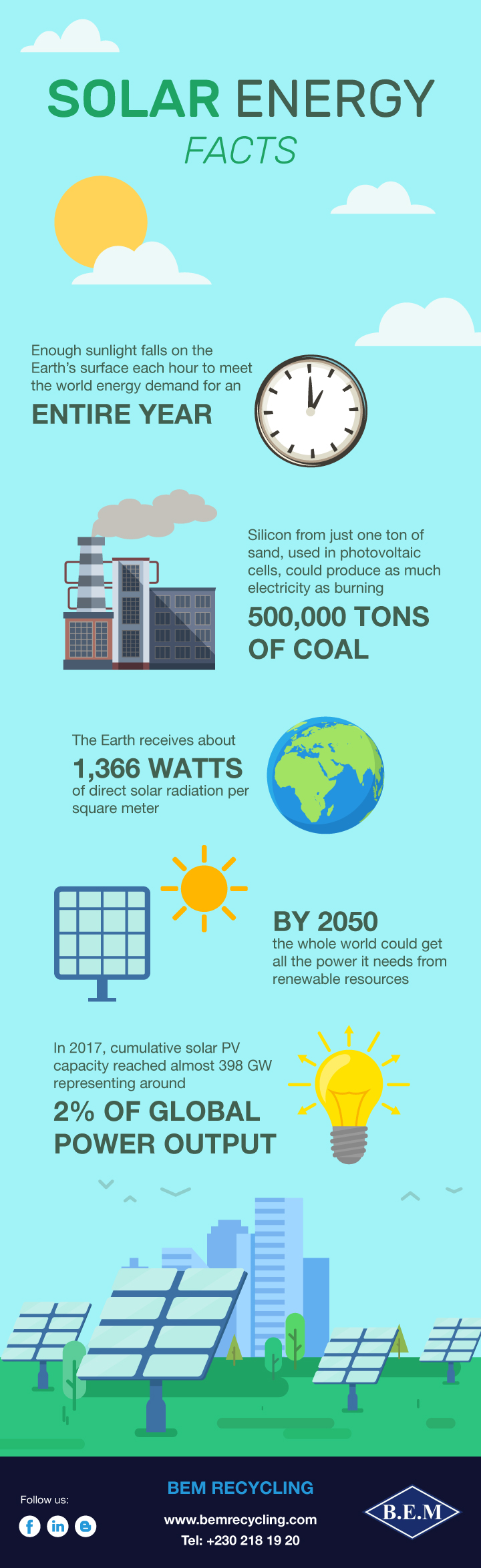 SOLAR ENERGY
FACTS

Enough sunlight falls on the Earth's surface each hour to meet the world energy demand for an
ENTIRE YEAR

Silicon from just one ton of sand, used in photovoltaic cells, could produce as much electricity as burning
500,000 TONS OF COAL

The Earth receives about
1,366 WATTS
of direct solar radiation per square meter

BY 2050
the whole world could get all the power it needs from renewable resources

In 2017, cumulative solar PV capacity reached almost 398 GW representing around
2% OF GLOBAL POWER OUTPUT

Follow us:

BEM RECYCLING
www.bemrecycling.com
Tel: +230 218 19 20

B.E.M